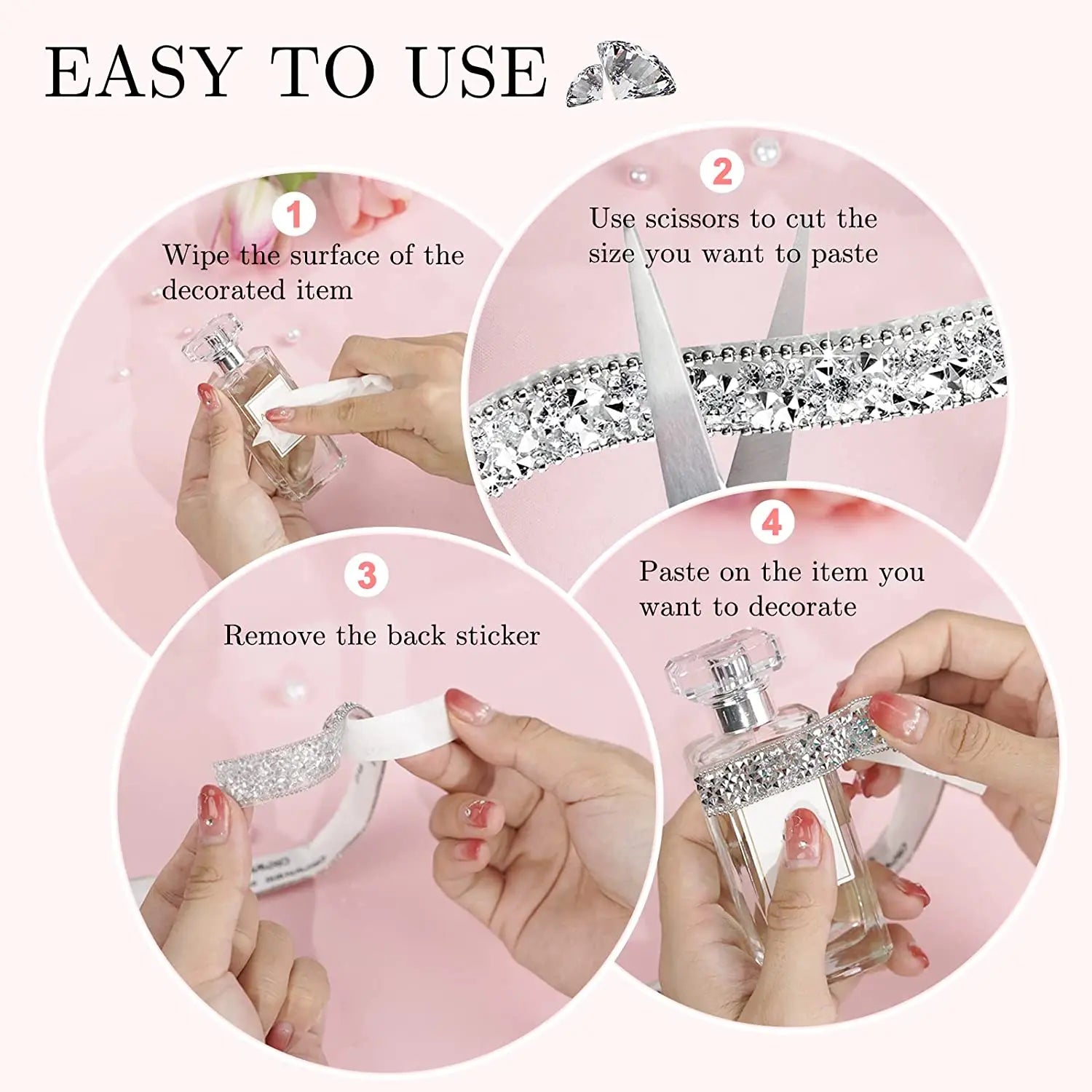 EASY TO USE

1
Wipe the surface of the decorated item

2
Use scissors to cut the size you want to paste

3
Remove the back sticker

4
Paste on the item you want to decorate